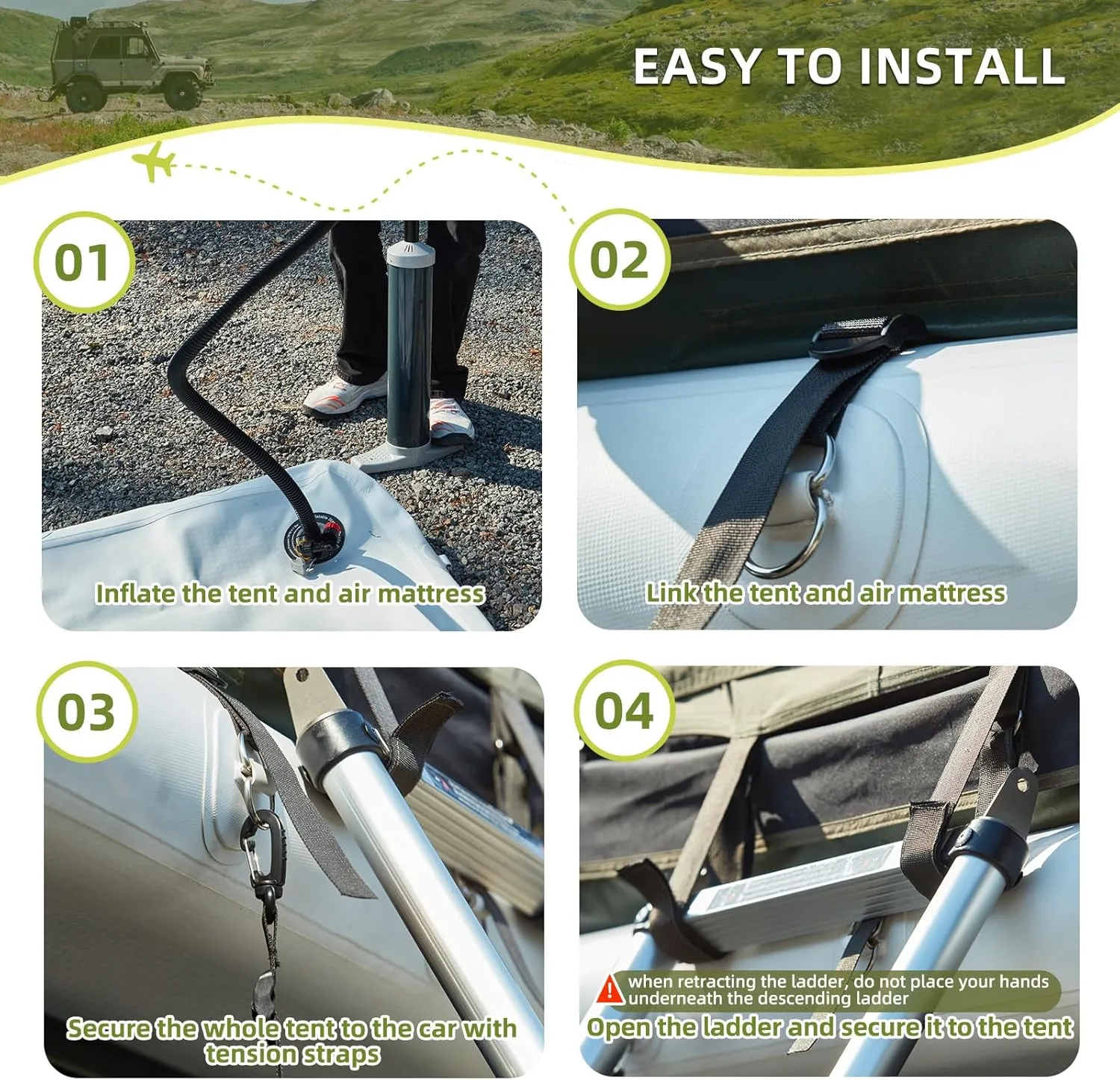 EASY TO INSTALL

01

Inflate the tent and air mattress

02

Link the tent and air mattress

03

Secure the whole tent to the car with tension straps

04

when retracting the ladder, do not place your hands underneath the descending ladder

Open the ladder and secure it to the tent