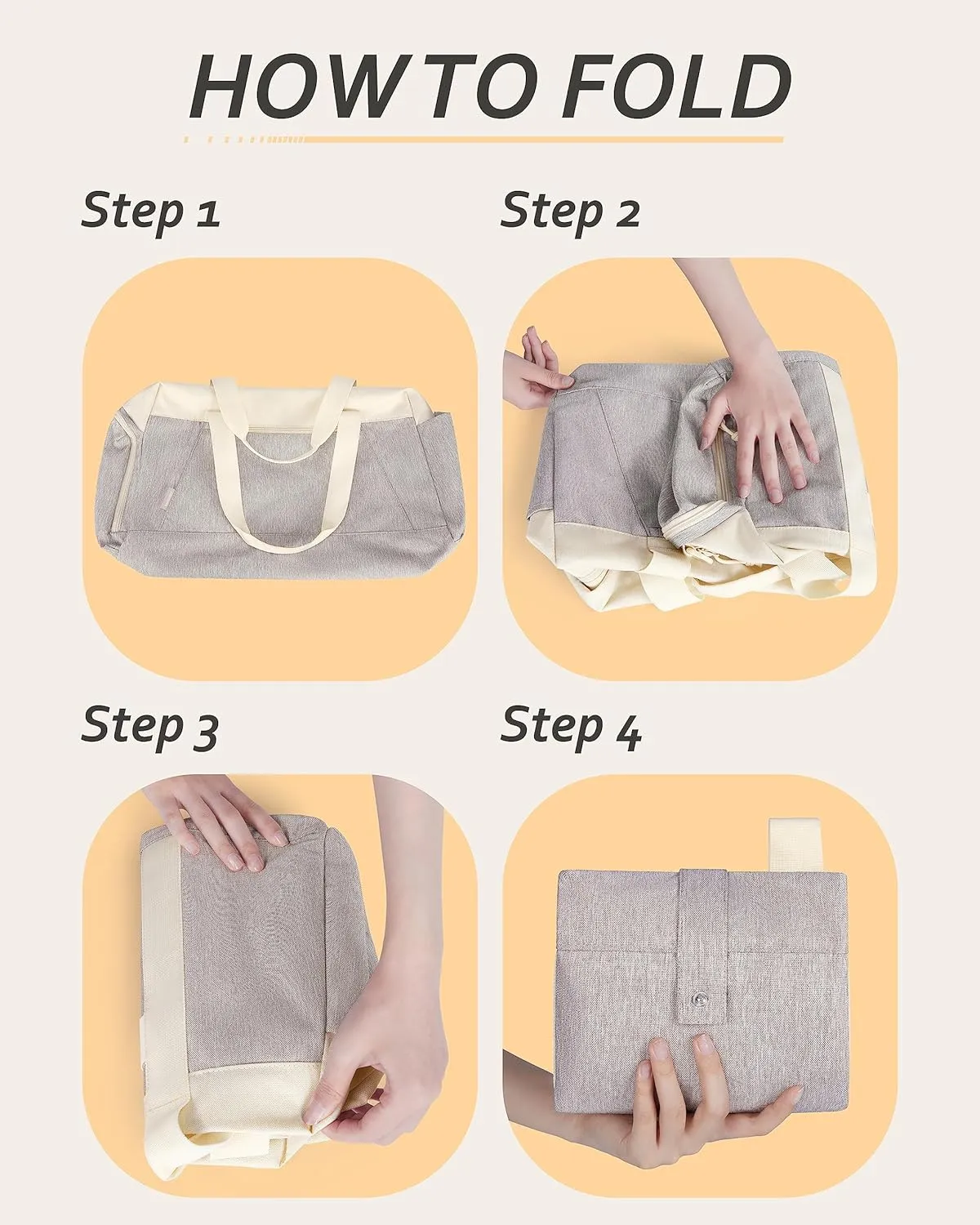 HOW TO FOLD

Step 1

Step 2

Step 3

Step 4